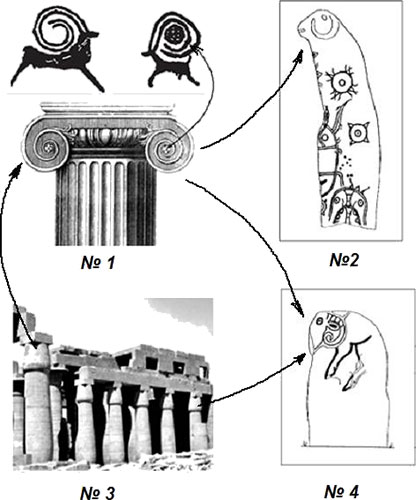 № 1

№2

№ 3

№ 4