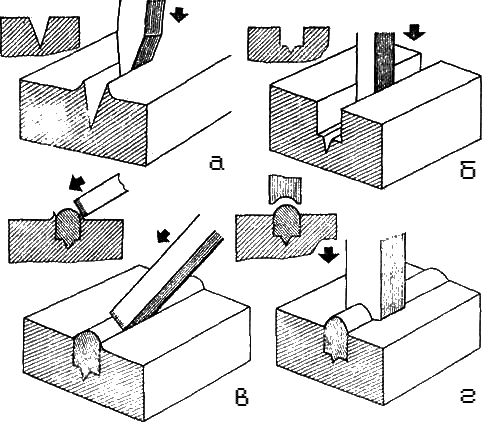 а
б
в
г