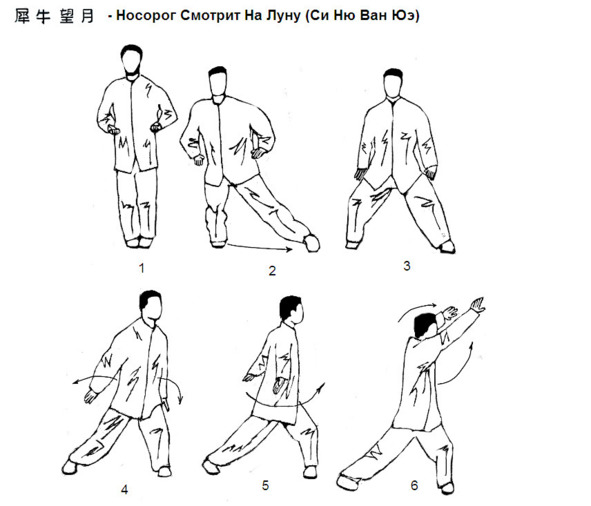 犀牛望月 - Носорог Смотрит На Луну (Си Ню Ван Юэ)

1

2

3

4

5

6